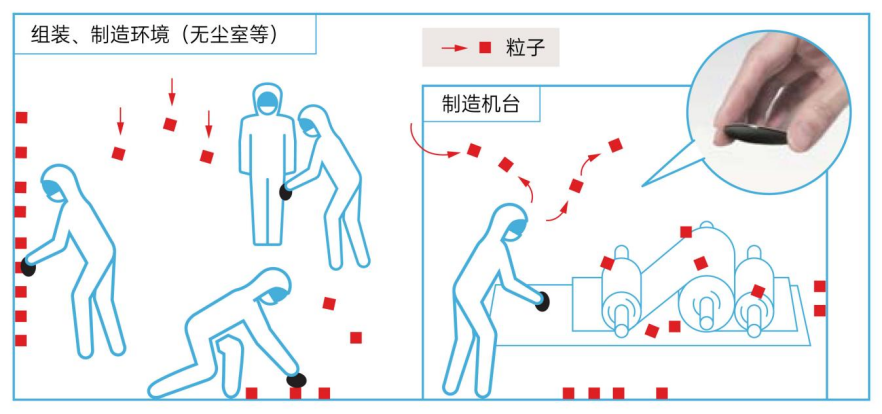 组装、制造环境（无尘室等）

粒子

制造机台